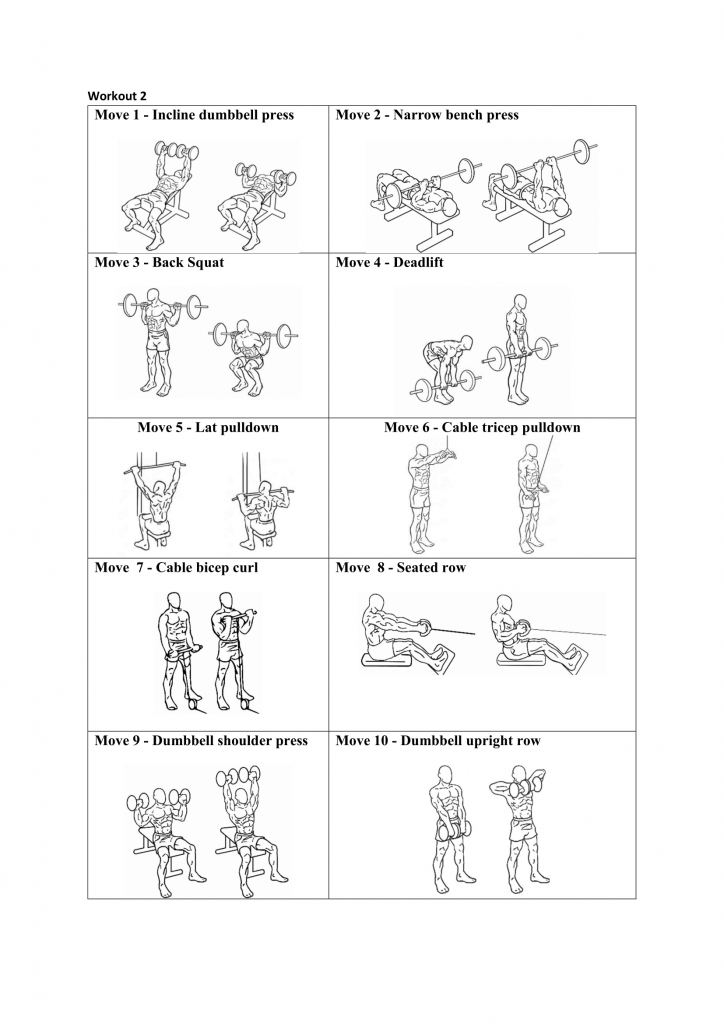 Workout 2

| Move 1 - Incline dumbbell press | Move 2 - Narrow bench press |
|---|---|
| Move 3 - Back Squat | Move 4 - Deadlift |
| Move 5 - Lat pulldown | Move 6 - Cable tricep pulldown |
| Move 7 - Cable bicep curl | Move 8 - Seated row |
| Move 9 - Dumbbell shoulder press | Move 10 - Dumbbell upright row |