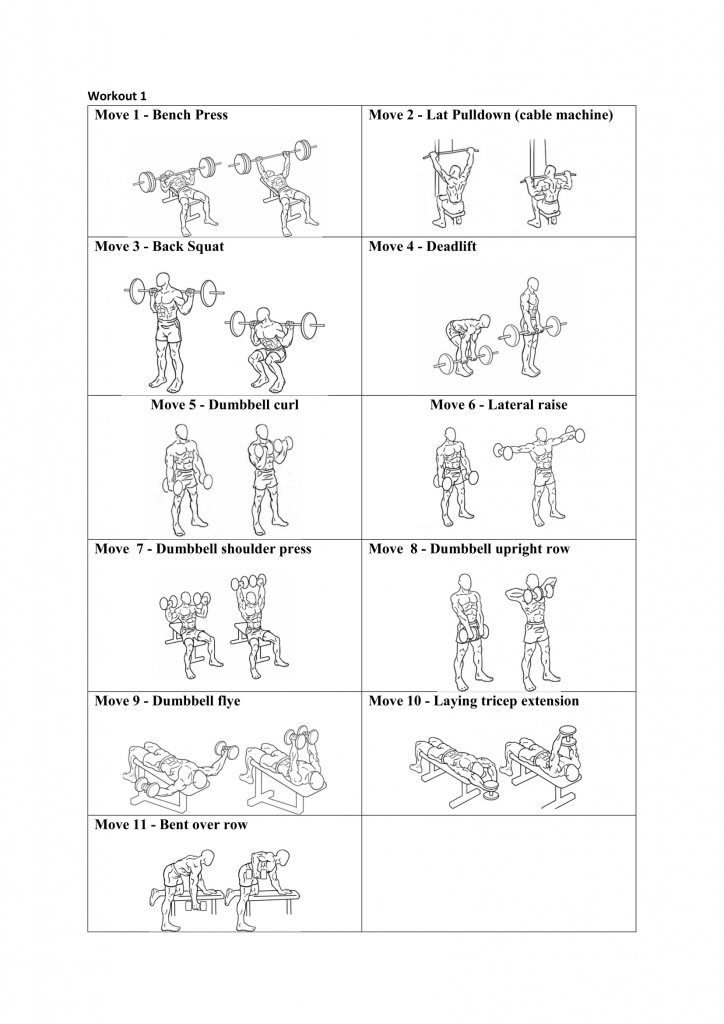 Workout 1

| Move 1 - Bench Press | Move 2 - Lat Pulldown (cable machine) |
|---|---|
| Move 3 - Back Squat | Move 4 - Deadlift |
| Move 5 - Dumbbell curl | Move 6 - Lateral raise |
| Move 7 - Dumbbell shoulder press | Move 8 - Dumbbell upright row |
| Move 9 - Dumbbell flye | Move 10 - Laying tricep extension |
| Move 11 - Bent over row | |